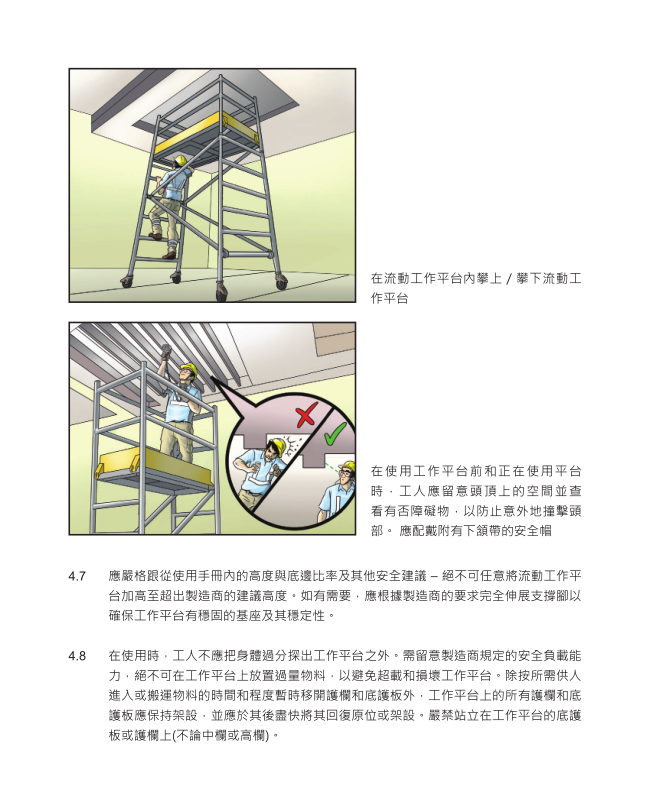 在流動工作平台內攀上 / 攀下流動工作平台

在使用工作平台前和正在使用平台時，工人應留意頭頂上的空間並查看有否障礙物，以防止意外地撞擊頭部。 應配戴附有下頷帶的安全帽

4.7 應嚴格跟從使用手冊內的高度與底邊比率及其他安全建議 – 絕不可任意將流動工作平台加高至超出製造商的建議高度。如有需要，應根據製造商的要求完全伸展支撐腳以確保工作平台有穩固的基座及其穩定性。

4.8 在使用時，工人不應把身體過分探出工作平台之外。需留意製造商規定的安全負載能力，絕不可在工作平台上放置過量物料，以避免超載和損壞工作平台。除按所需供人進入或搬運物料的時間和程度暫時移開護欄和底護板外，工作平台上的所有護欄和底護板應保持架設，並應於其後盡快將其回復原位或架設。嚴禁站立在工作平台的底護板或護欄上(不論中欄或高欄)。